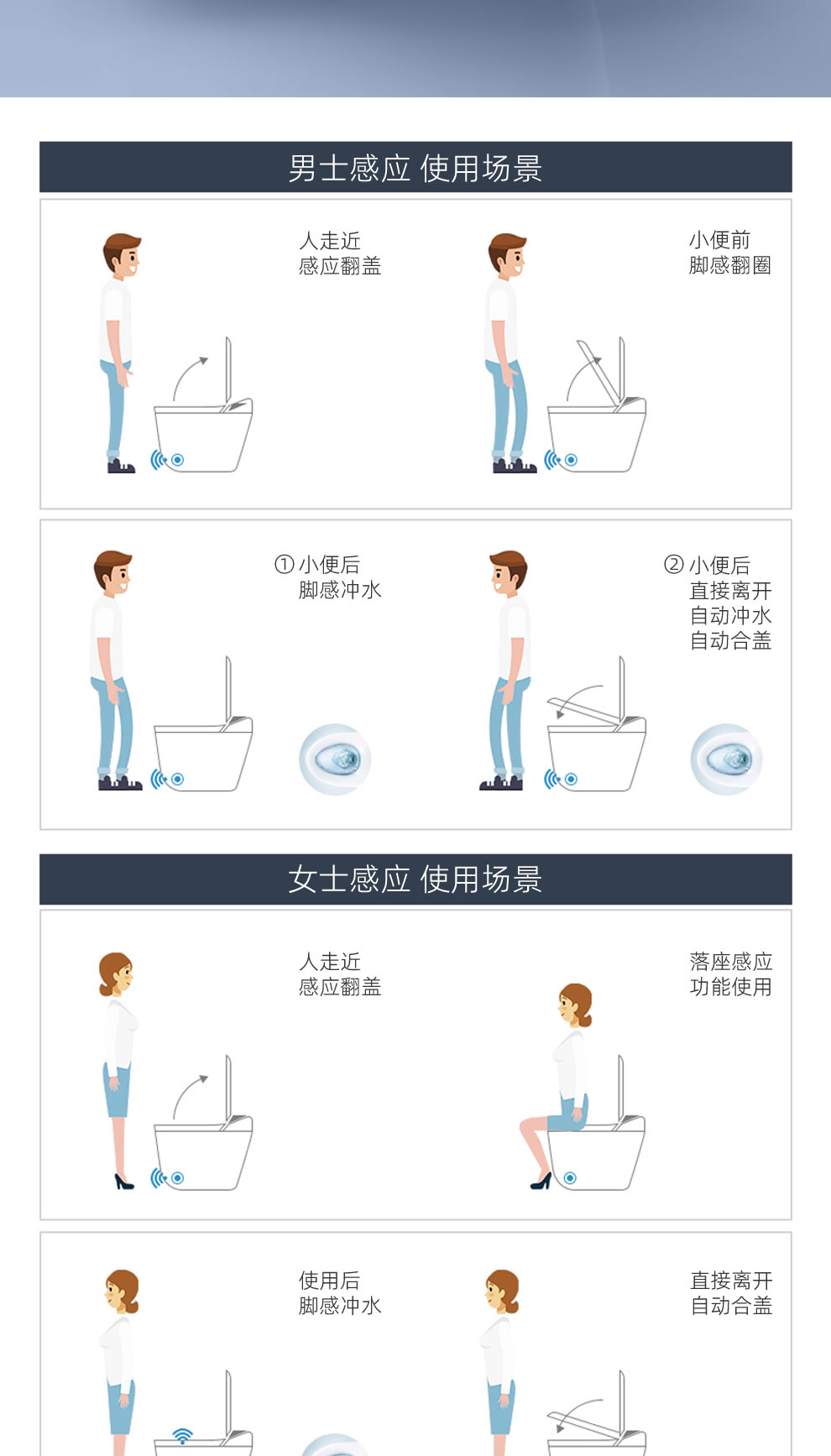 男士感应 使用场景

人走近
感应翻盖

小便前
脚感翻圈

① 小便后
脚感冲水

② 小便后
直接离开
自动冲水
自动合盖

女士感应 使用场景

人走近
感应翻盖

落座感应
功能使用

使用后
脚感冲水

直接离开
自动合盖