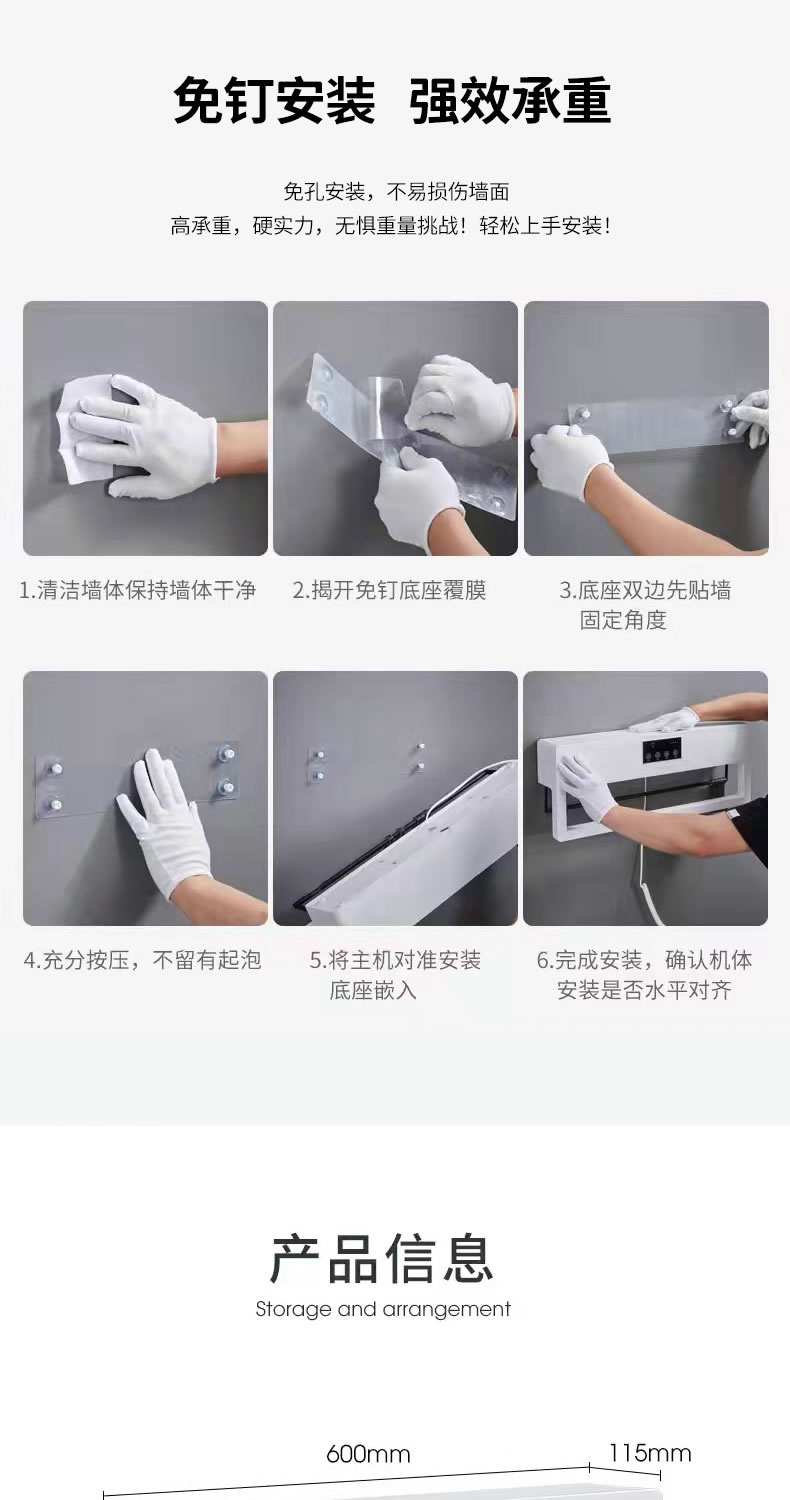 免钉安装 强效承重

免孔安装，不易损伤墙面
高承重，硬实力，无惧重量挑战！轻松上手安装！

1.清洁墙体保持墙体干净

2.揭开免钉底座覆膜

3.底座双边先贴墙固定角度

4.充分按压，不留有起泡

5.将主机对准安装底座嵌入

6.完成安装，确认机体安装是否水平对齐

产品信息
Storage and arrangement

600mm
115mm